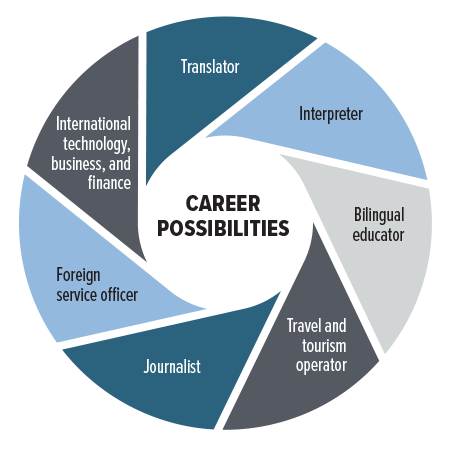 CAREER POSSIBILITIES

Translator

Interpreter

Bilingual educator

Travel and tourism operator

Journalist

Foreign service officer

International technology, business, and finance