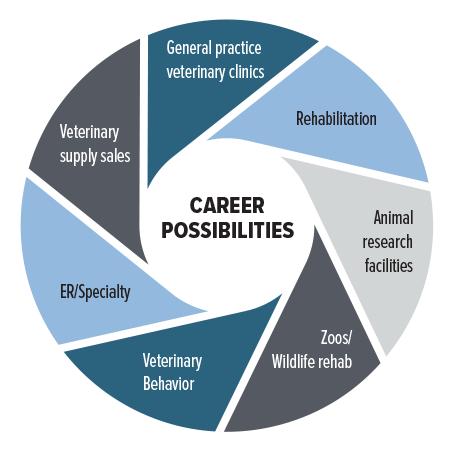 CAREER POSSIBILITIES

General practice veterinary clinics

Rehabilitation

Animal research facilities

Zoos/ Wildlife rehab

Veterinary Behavior

ER/Specialty

Veterinary supply sales