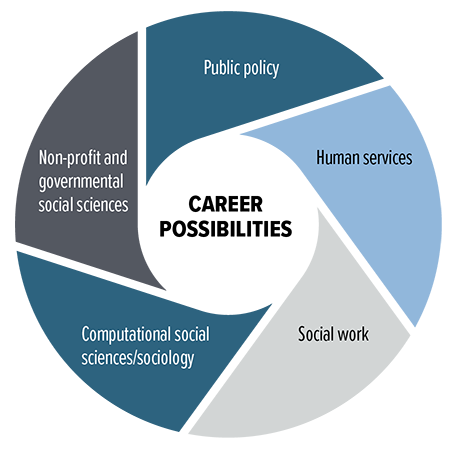 CAREER POSSIBILITIES

Public policy

Human services

Social work

Computational social sciences/sociology

Non-profit and governmental social sciences