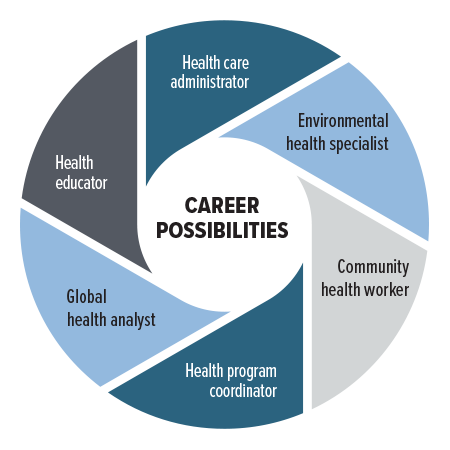 CAREER POSSIBILITIES

Health care administrator

Environmental health specialist

Community health worker

Health program coordinator

Global health analyst

Health educator