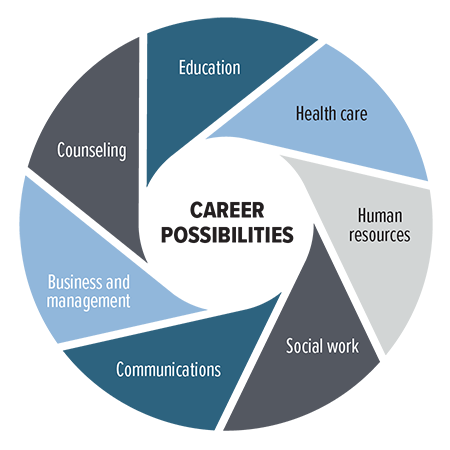 CAREER POSSIBILITIES

Education

Health care

Human resources

Social work

Communications

Business and management

Counseling