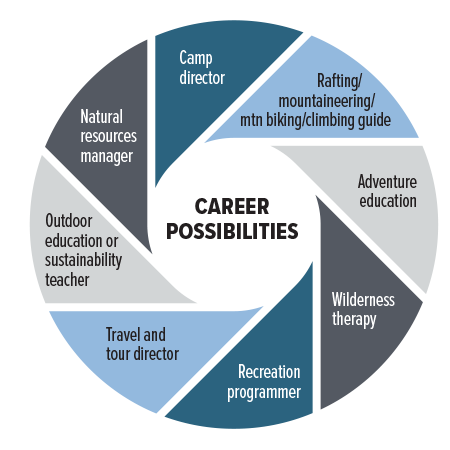 CAREER POSSIBILITIES

Camp director

Rafting/ mountaineering/ mtn biking/climbing guide

Adventure education

Wilderness therapy

Recreation programmer

Travel and tour director

Outdoor education or sustainability teacher

Natural resources manager