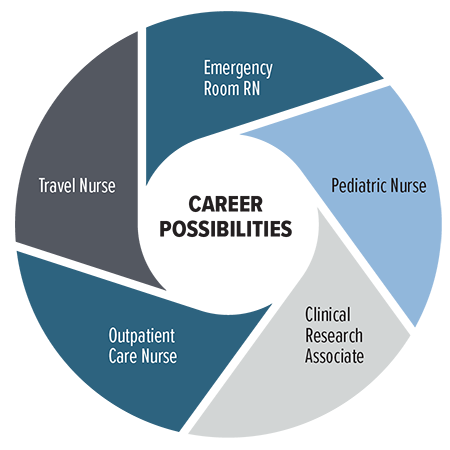 CAREER POSSIBILITIES

Emergency Room RN

Pediatric Nurse

Clinical Research Associate

Outpatient Care Nurse

Travel Nurse