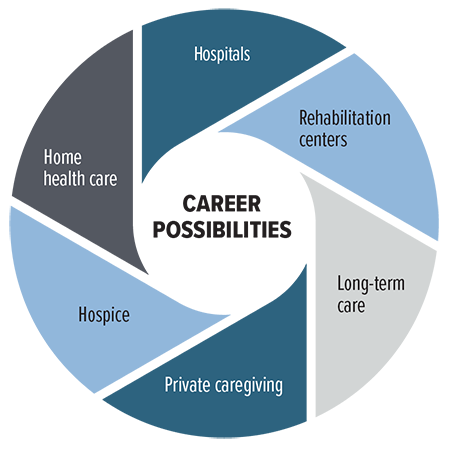 CAREER POSSIBILITIES

Hospitals

Rehabilitation centers

Long-term care

Private caregiving

Hospice

Home health care