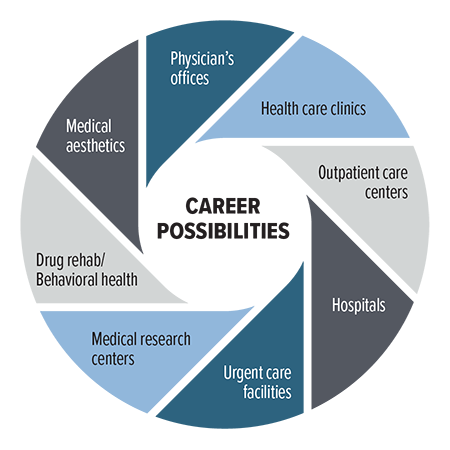 CAREER POSSIBILITIES

Physician's offices

Health care clinics

Outpatient care centers

Hospitals

Urgent care facilities

Medical research centers

Drug rehab/ Behavioral health

Medical aesthetics