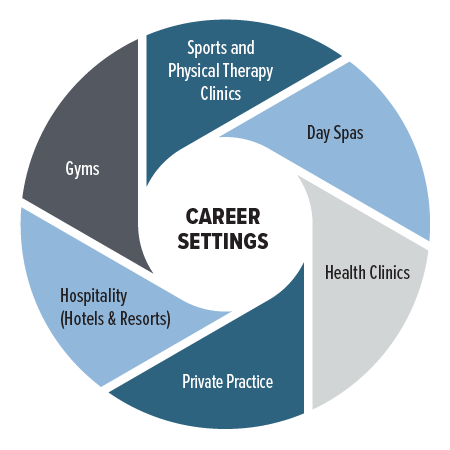 CAREER SETTINGS

Sports and Physical Therapy Clinics

Day Spas

Health Clinics

Private Practice

Hospitality (Hotels & Resorts)

Gyms