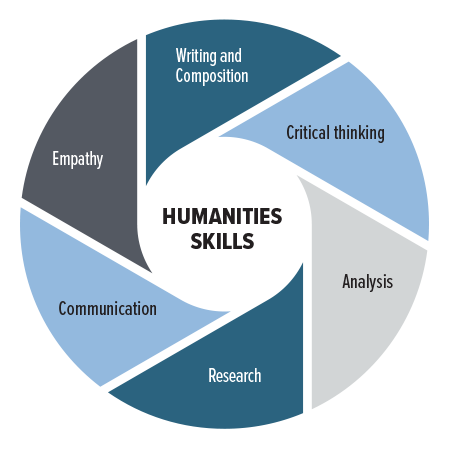 HUMANITIES SKILLS

Writing and Composition

Critical thinking

Analysis

Research

Communication

Empathy