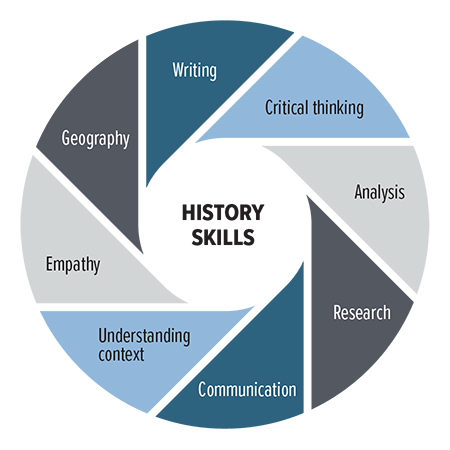 HISTORY SKILLS

Writing

Critical thinking

Analysis

Research

Communication

Understanding context

Empathy

Geography