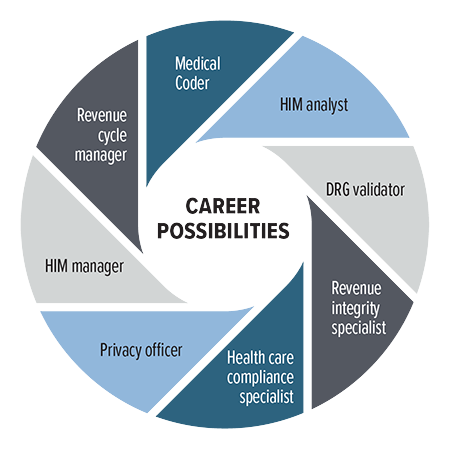 CAREER POSSIBILITIES

Medical Coder

HIM analyst

DRG validator

Revenue integrity specialist

Health care compliance specialist

Privacy officer

HIM manager

Revenue cycle manager