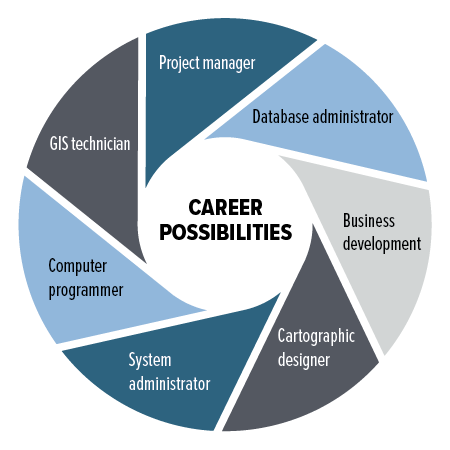 CAREER POSSIBILITIES

Project manager

Database administrator

Business development

Cartographic designer

System administrator

Computer programmer

GIS technician