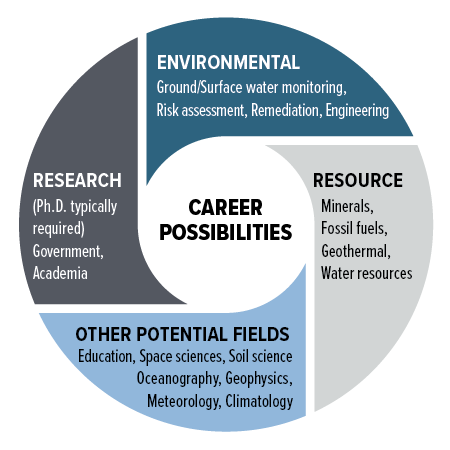 ENVIRONMENTAL
Ground/Surface water monitoring, Risk assessment, Remediation, Engineering

RESEARCH
(Ph.D. typically required)
Government, Academia

CAREER POSSIBILITIES

RESOURCE
Minerals,
Fossil fuels,
Geothermal,
Water resources

OTHER POTENTIAL FIELDS
Education, Space sciences, Soil science
Oceanography, Geophysics,
Meteorology, Climatology