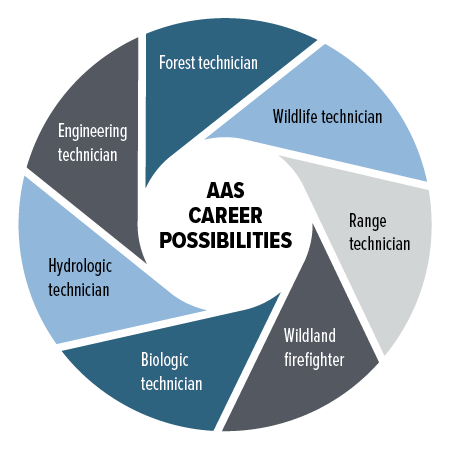 AAS CAREER POSSIBILITIES

Forest technician

Wildlife technician

Range technician

Wildland firefighter

Biologic technician

Hydrologic technician

Engineering technician