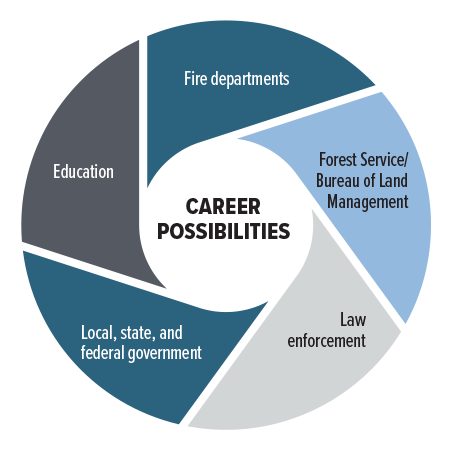 CAREER POSSIBILITIES

Fire departments

Forest Service/ Bureau of Land Management

Law enforcement

Local, state, and federal government

Education