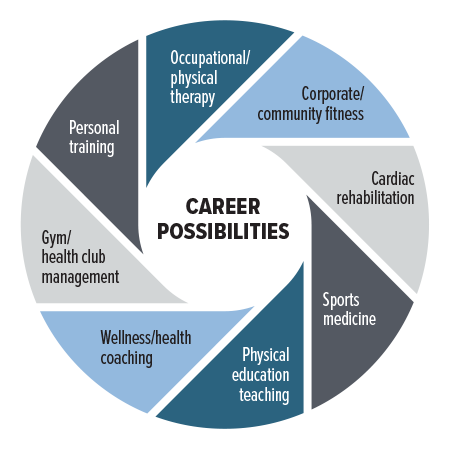 CAREER POSSIBILITIES

Occupational/ physical therapy

Corporate/ community fitness

Cardiac rehabilitation

Sports medicine

Physical education teaching

Wellness/health coaching

Gym/ health club management

Personal training