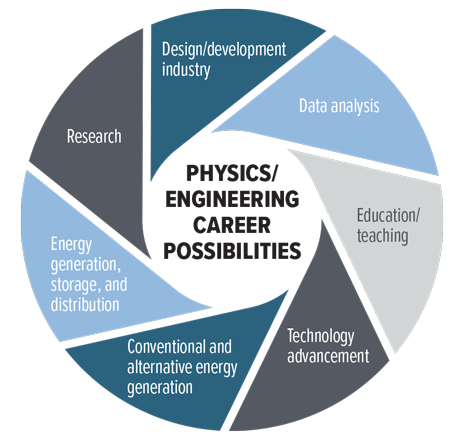 PHYSICS/ ENGINEERING CAREER POSSIBILITIES

Design/development industry

Data analysis

Education/ teaching

Technology advancement

Conventional and alternative energy generation

Energy generation, storage, and distribution

Research