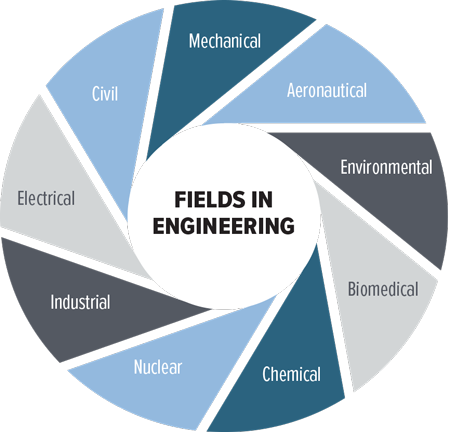 FIELDS IN ENGINEERING

Mechanical

Aeronautical

Environmental

Biomedical

Chemical

Nuclear

Industrial

Electrical

Civil