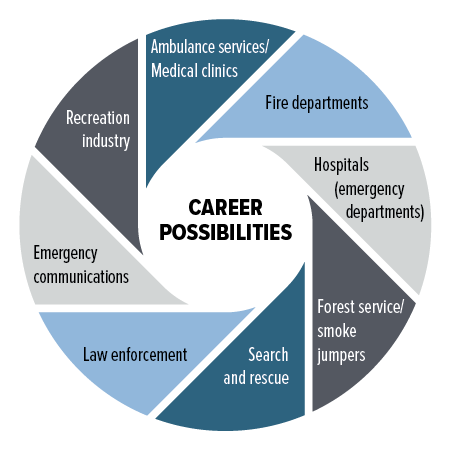 CAREER POSSIBILITIES

Ambulance services/ Medical clinics

Fire departments

Hospitals (emergency departments)

Forest service/ smoke jumpers

Search and rescue

Law enforcement

Emergency communications

Recreation industry