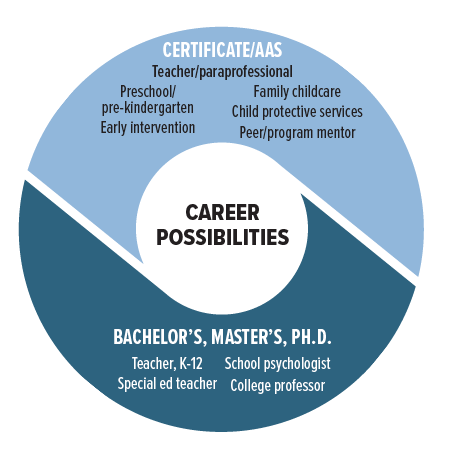 CERTIFICATE/AAS

Teacher/paraprofessional

Preschool/ pre-kindergarten
Early intervention

Family childcare
Child protective services
Peer/program mentor

CAREER POSSIBILITIES

BACHELOR'S, MASTER'S, PH.D.

Teacher, K-12
Special ed teacher

School psychologist
College professor