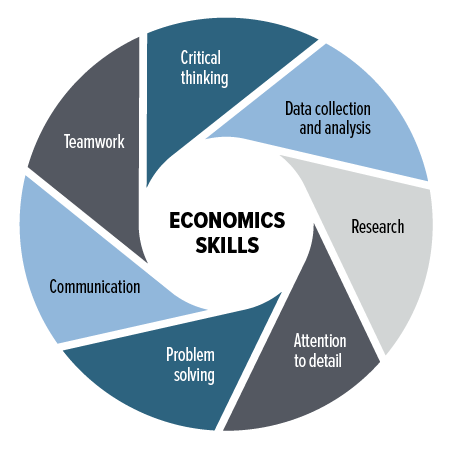 ECONOMICS SKILLS

Critical thinking

Data collection and analysis

Research

Attention to detail

Problem solving

Communication

Teamwork