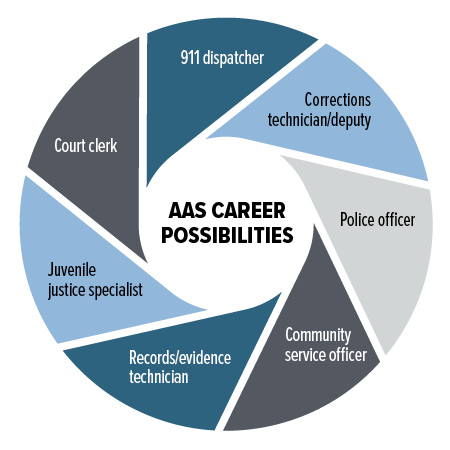 AAS CAREER POSSIBILITIES

911 dispatcher

Corrections technician/deputy

Police officer

Community service officer

Records/evidence technician

Juvenile justice specialist

Court clerk