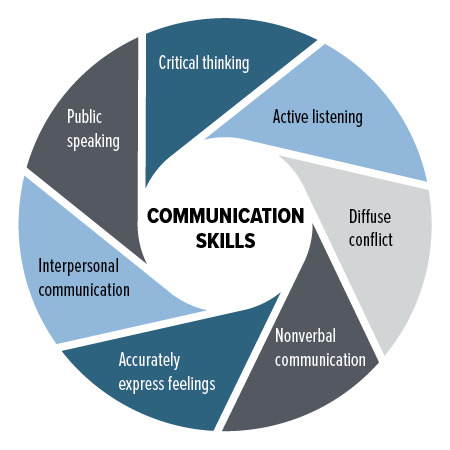 COMMUNICATION SKILLS

Critical thinking

Active listening

Diffuse conflict

Nonverbal communication

Accurately express feelings

Interpersonal communication

Public speaking