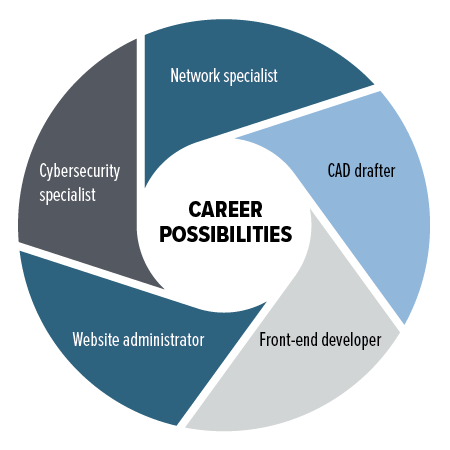 CAREER POSSIBILITIES

Network specialist

CAD drafter

Front-end developer

Website administrator

Cybersecurity specialist