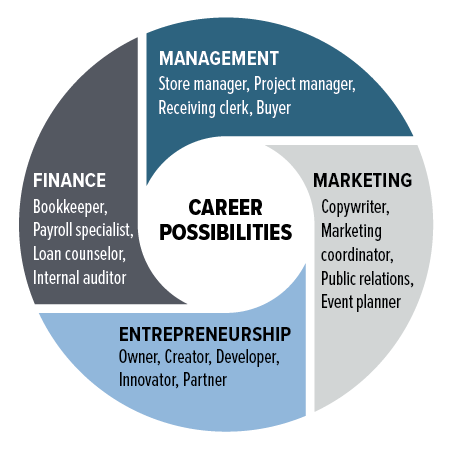 MANAGEMENT
Store manager, Project manager, Receiving clerk, Buyer

FINANCE
Bookkeeper, Payroll specialist, Loan counselor, Internal auditor

CAREER POSSIBILITIES

MARKETING
Copywriter, Marketing coordinator, Public relations, Event planner

ENTREPRENEURSHIP
Owner, Creator, Developer, Innovator, Partner