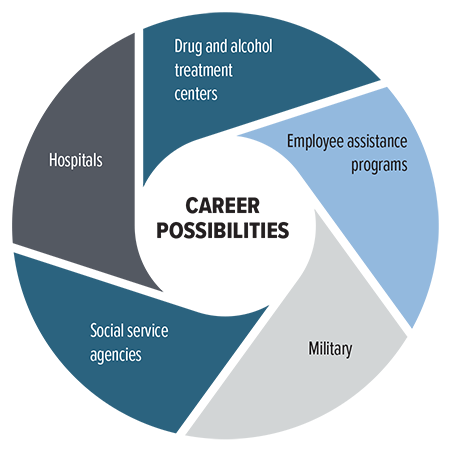 CAREER POSSIBILITIES

Drug and alcohol treatment centers

Employee assistance programs

Military

Social service agencies

Hospitals