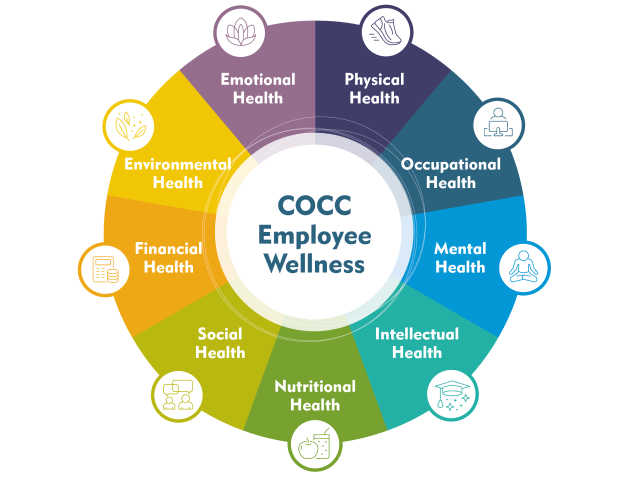 COCC Employee Wellness

Physical Health

Occupational Health

Mental Health

Intellectual Health

Nutritional Health

Social Health

Financial Health

Environmental Health

Emotional Health